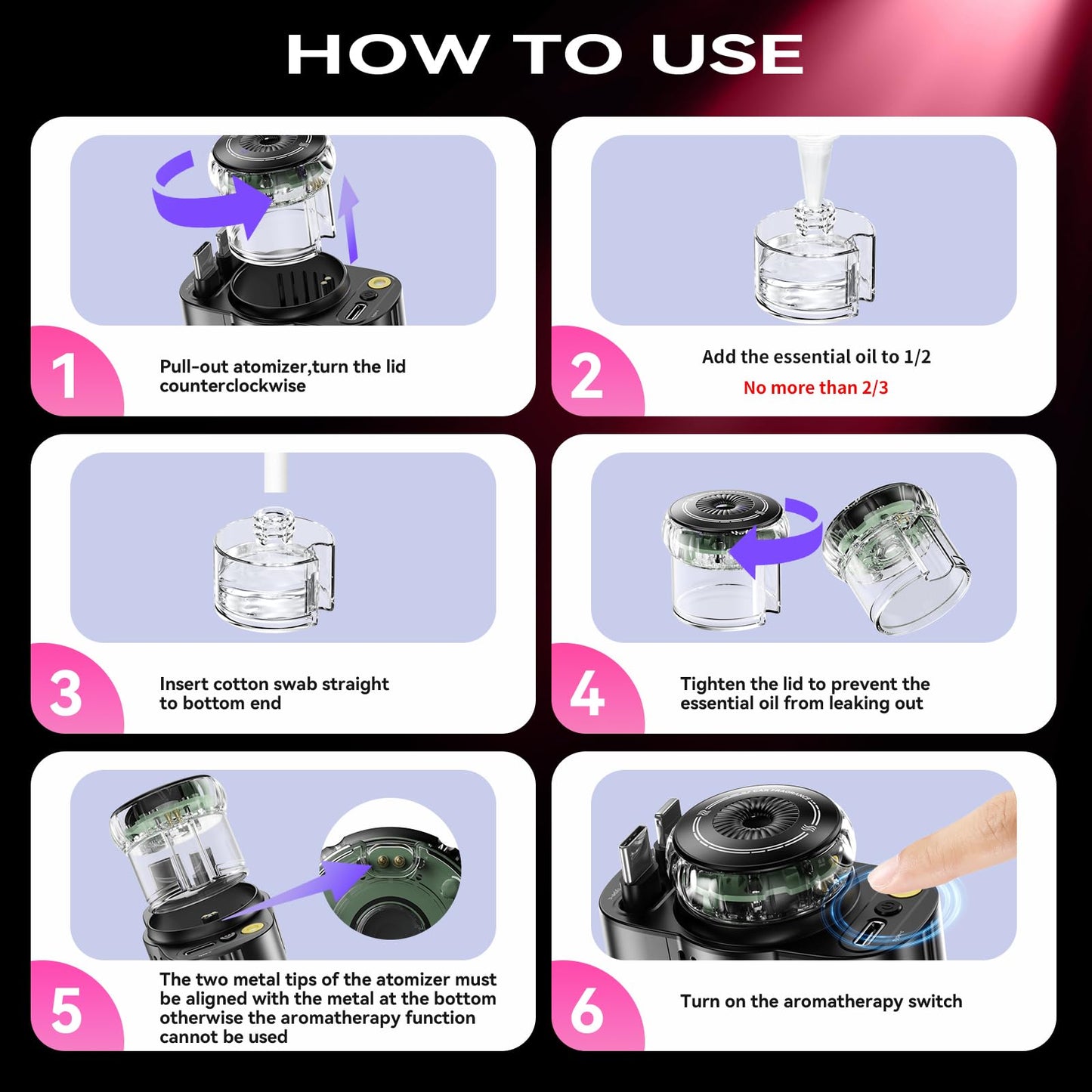 HOW TO USE

1

Pull-out atomizer,turn the lid counterclockwise

2

Add the essential oil to 1/2

No more than 2/3

3

Insert cotton swab straight to bottom end

4

Tighten the lid to prevent the essential oil from leaking out

5

The two metal tips of the atomizer must be aligned with the metal at the bottom otherwise the aromatherapy function cannot be used

6

Turn on the aromatherapy switch