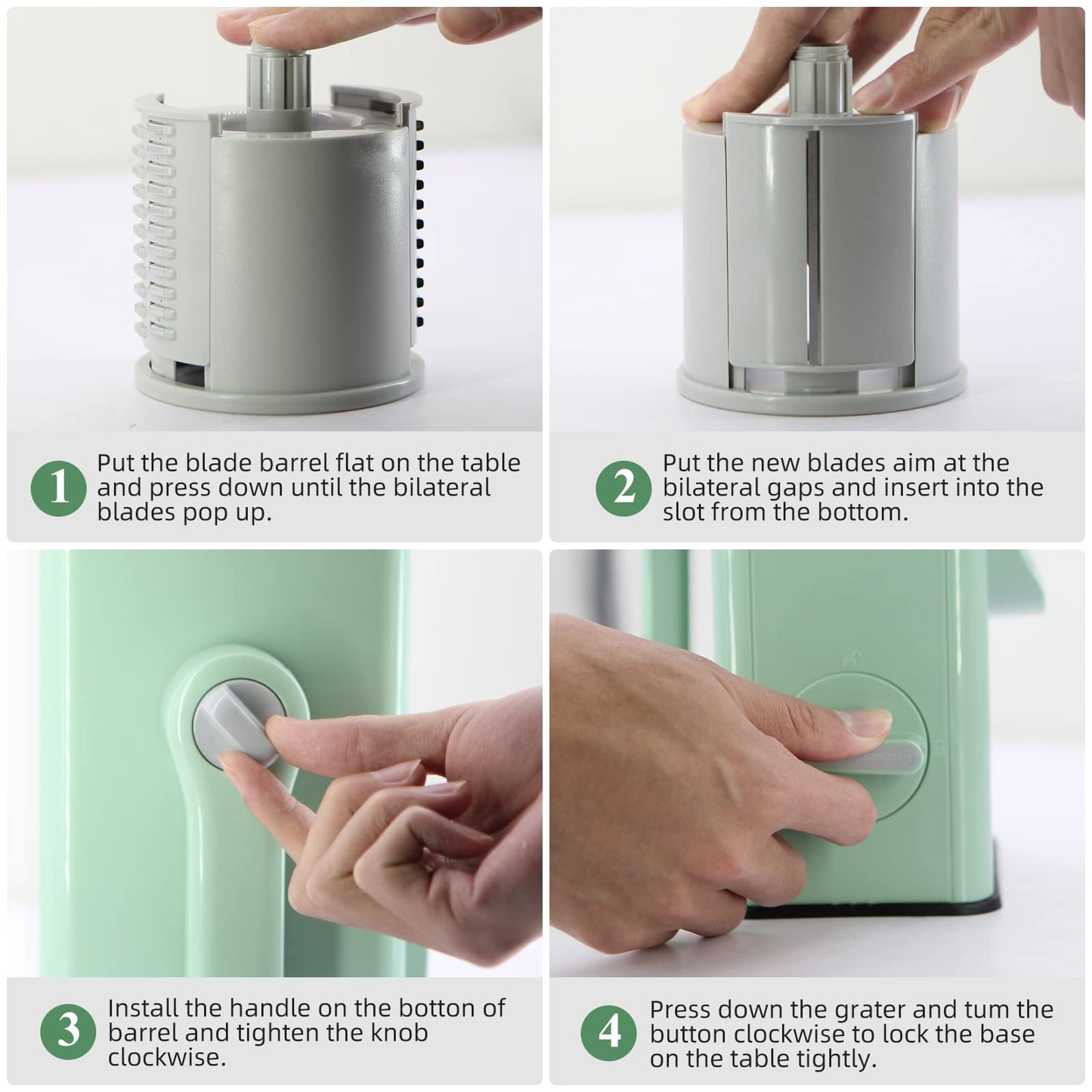 1 Put the blade barrel flat on the table and press down until the bilateral blades pop up.

2 Put the new blades aim at the bilateral gaps and insert into the slot from the bottom.

3 Install the handle on the botton of barrel and tighten the knob clockwise.

4 Press down the grater and tum the button clockwise to lock the base on the table tightly.